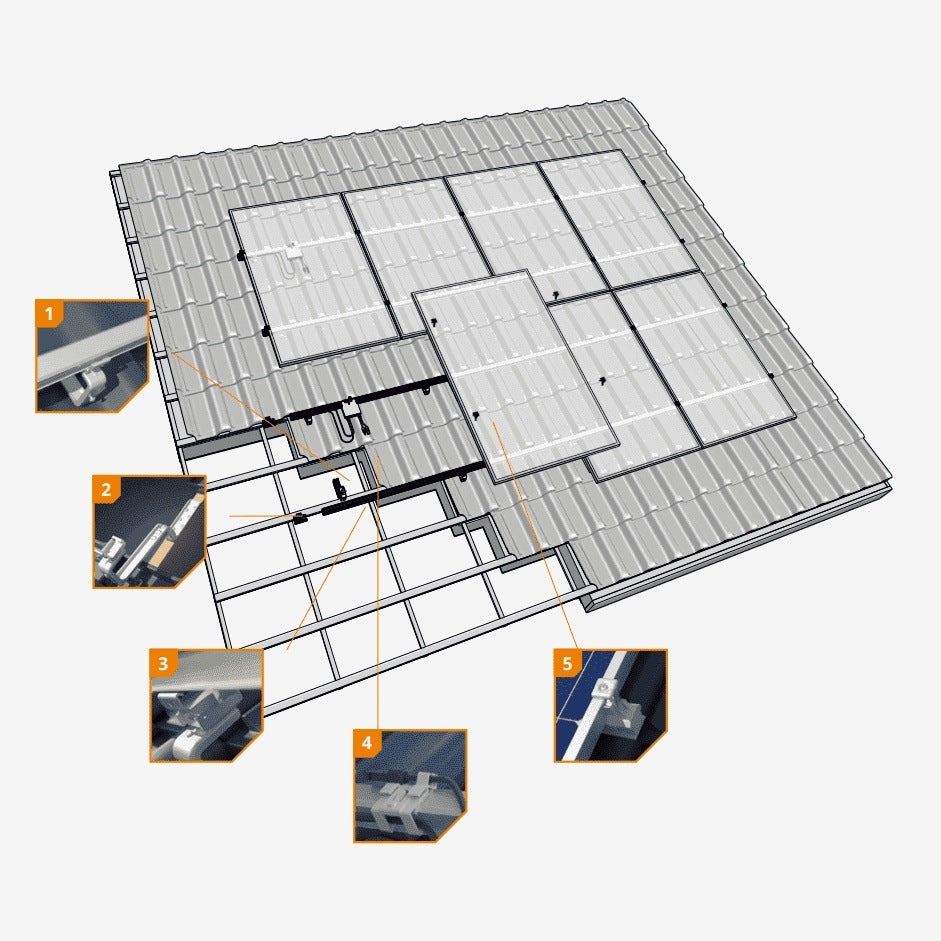 1
2
3
4
5